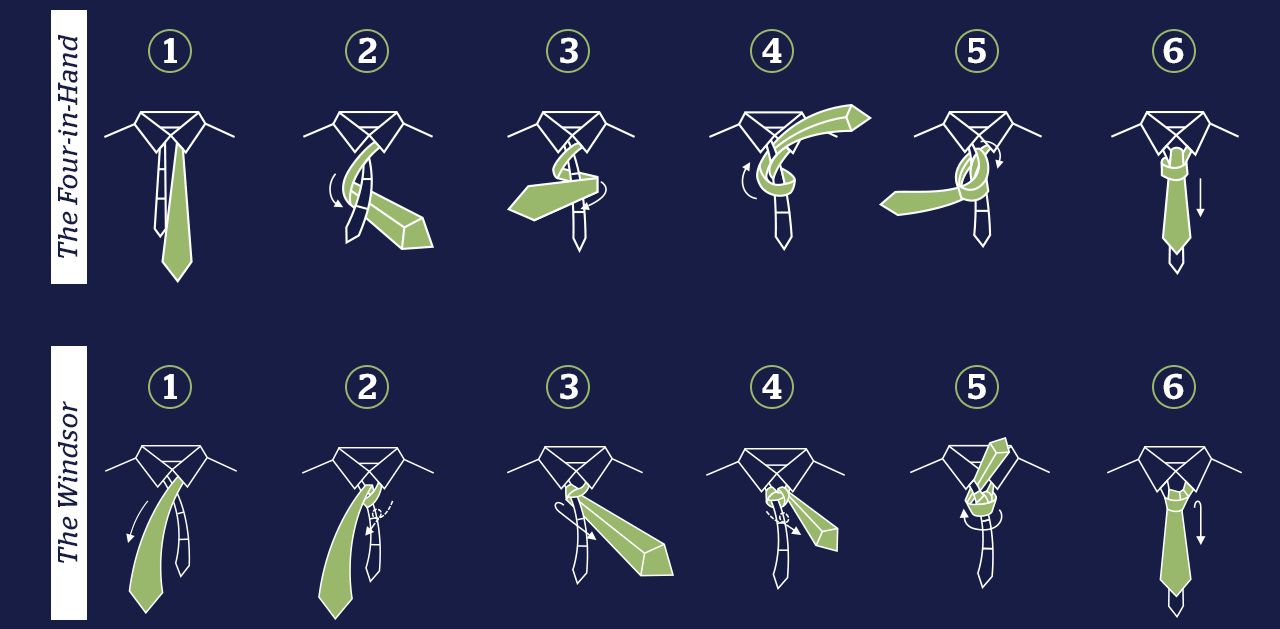 The Four-in-Hand

1 2 3 4 5 6

The Windsor

1 2 3 4 5 6